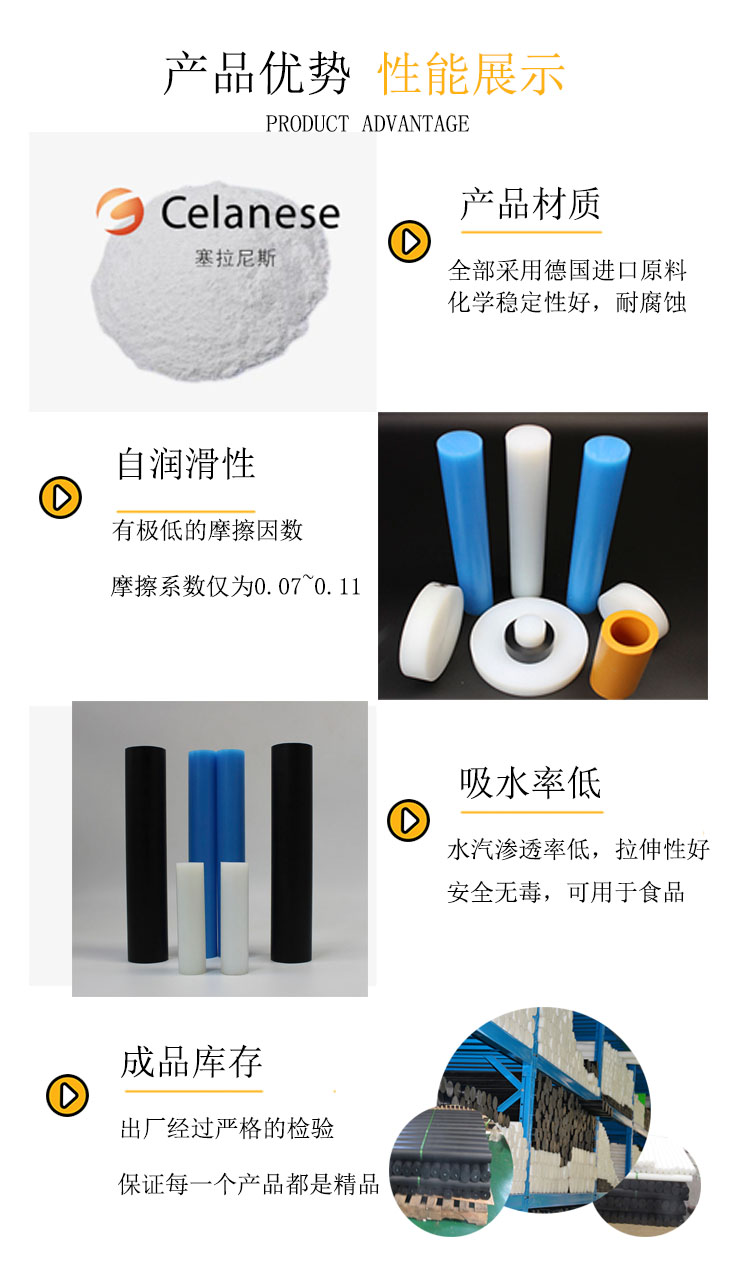 产品优势 性能展示
PRODUCT ADVANTAGE

Celanese
塞拉尼斯

产品材质
全部采用德国进口原料
化学稳定性好，耐腐蚀

自润滑性
有极低的摩擦因数
摩擦系数仅为0.07~0.11

吸水率低
水汽渗透率低，拉伸性好
安全无毒，可用于食品

成品库存
出厂经过严格的检验
保证每一个产品都是精品